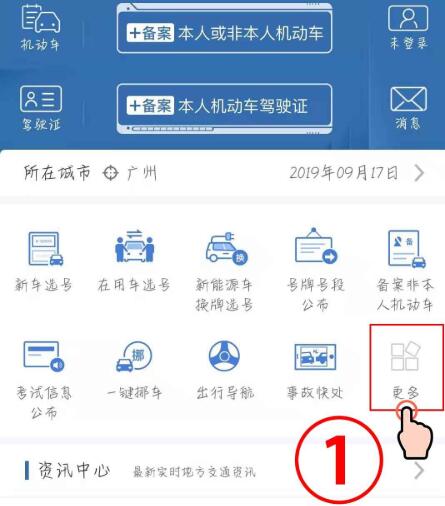 机动车

+备案 本人或非本人机动车

未登录

驾驶证

+备案 本人机动车驾驶证

消息

所在城市 广州

2019年09月17日

新车选号

在用车选号

新能源车换牌选号

号牌号段公布

备案非本人机动车

考试信息公布

一键挪车

出行导航

事故快处

更多

1

资讯中心 最新实时地方交通资讯