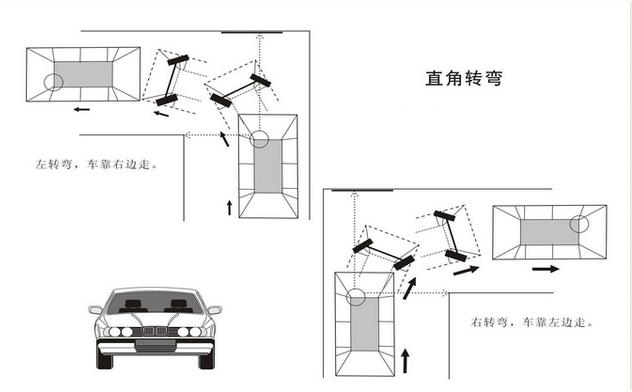 直角转弯

左转弯，车靠右边走。

右转弯，车靠左边走。