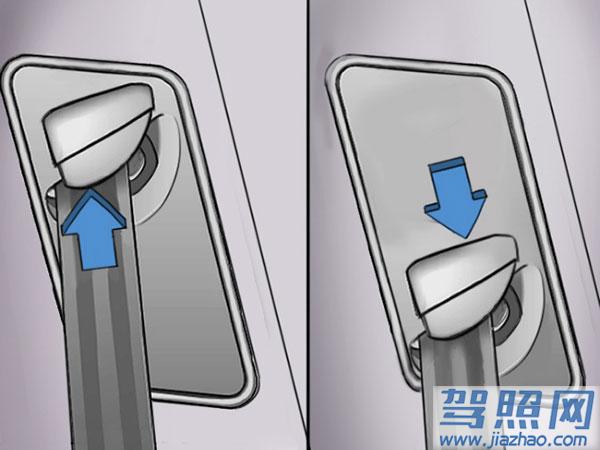 驾照网
www.jiazhao.com